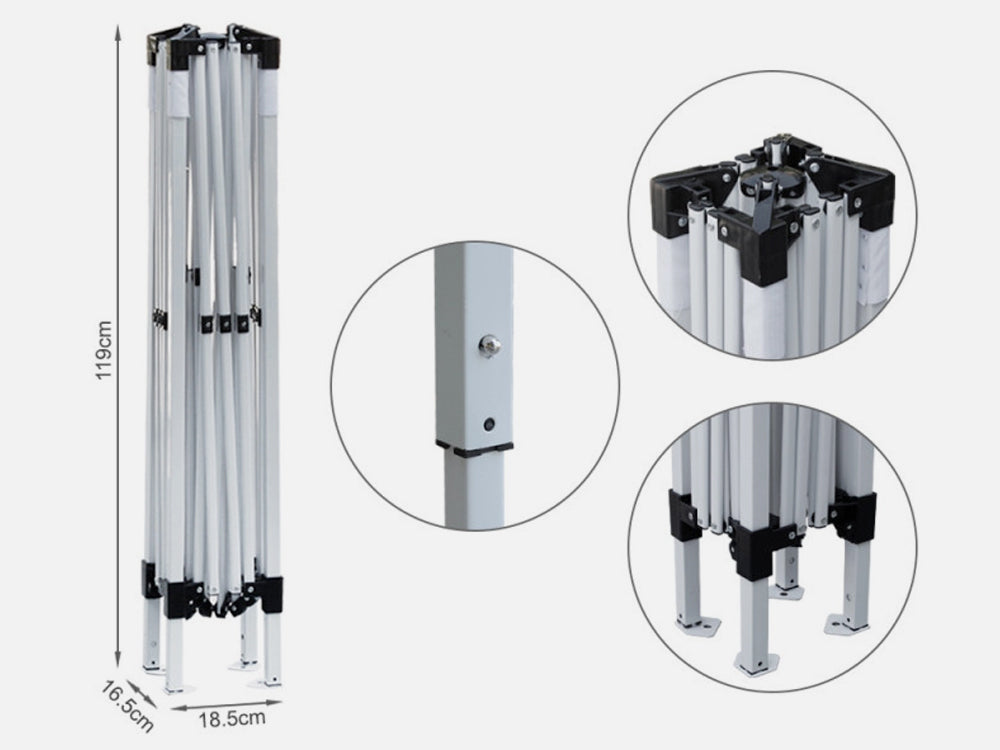 119cm

16.5cm

18.5cm